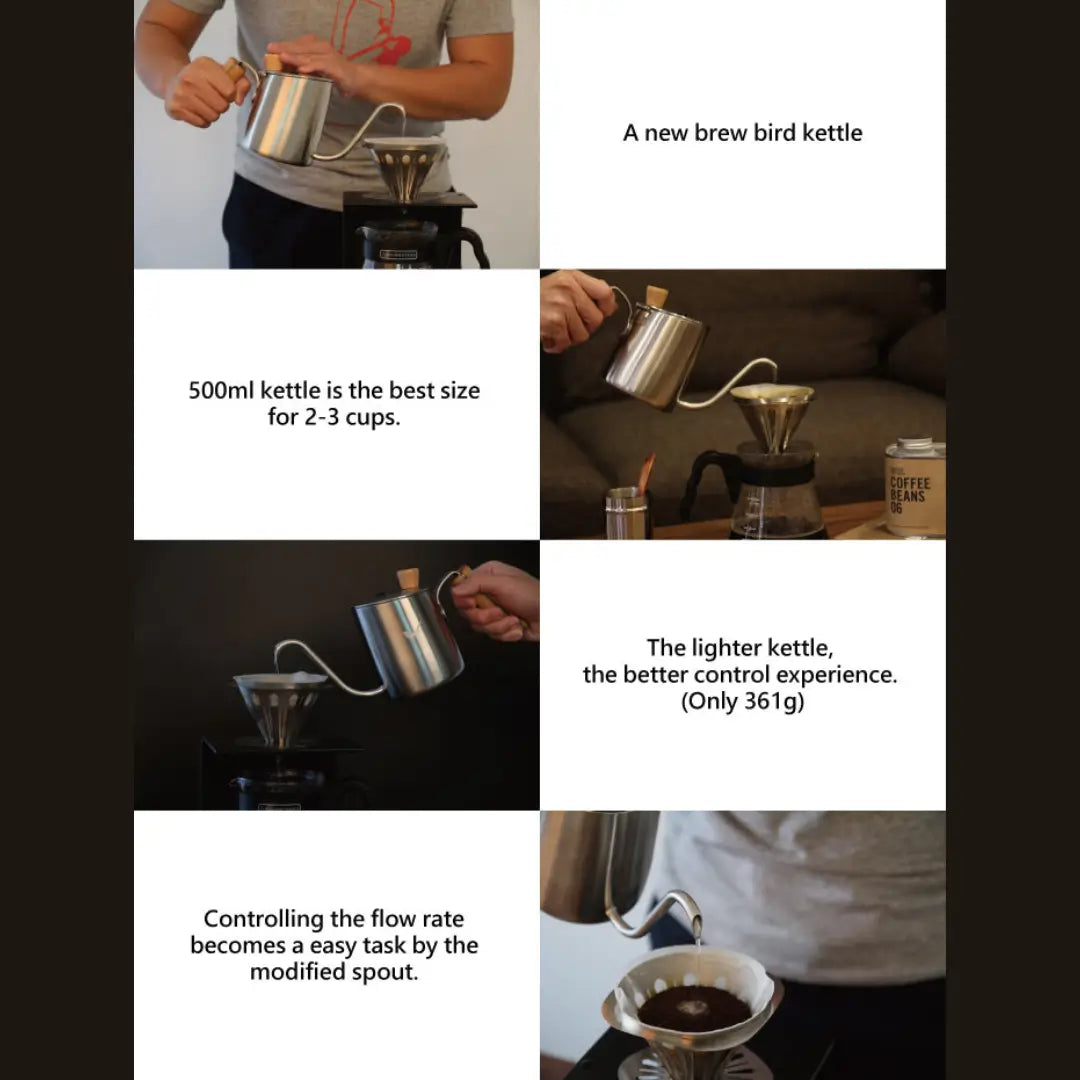 A new brew bird kettle

500ml kettle is the best size for 2-3 cups.

COFFEE BEANS 06

The lighter kettle, the better control experience. (Only 361g)

Controlling the flow rate becomes a easy task by the modified spout.